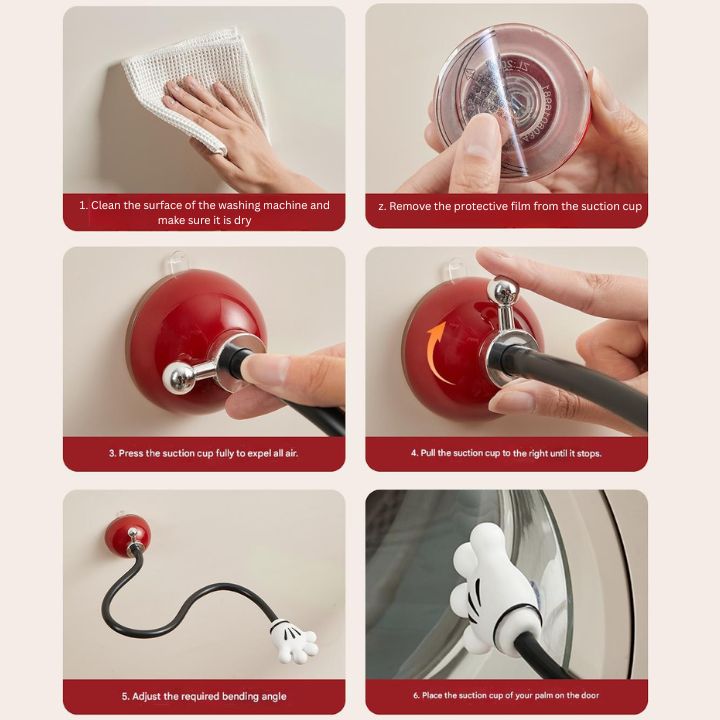 1. Clean the surface of the washing machine and make sure it is dry

z. Remove the protective film from the suction cup

3. Press the suction cup fully to expel all air.

4. Pull the suction cup to the right until it stops.

5. Adjust the required bending angle

6. Place the suction cup of your palm on the door