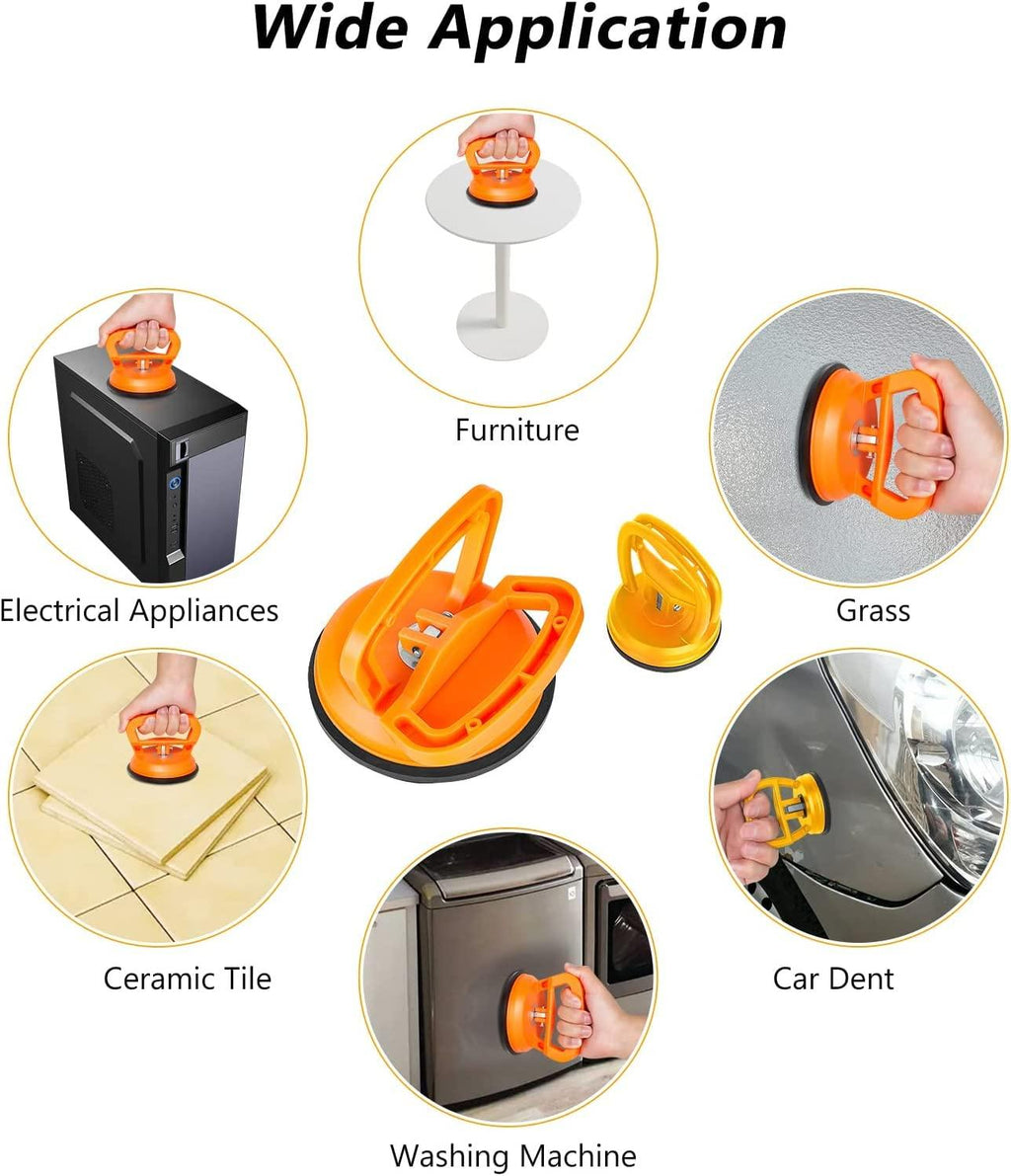 Wide Application

Furniture

Electrical Appliances

Grass

Ceramic Tile

Car Dent

Washing Machine