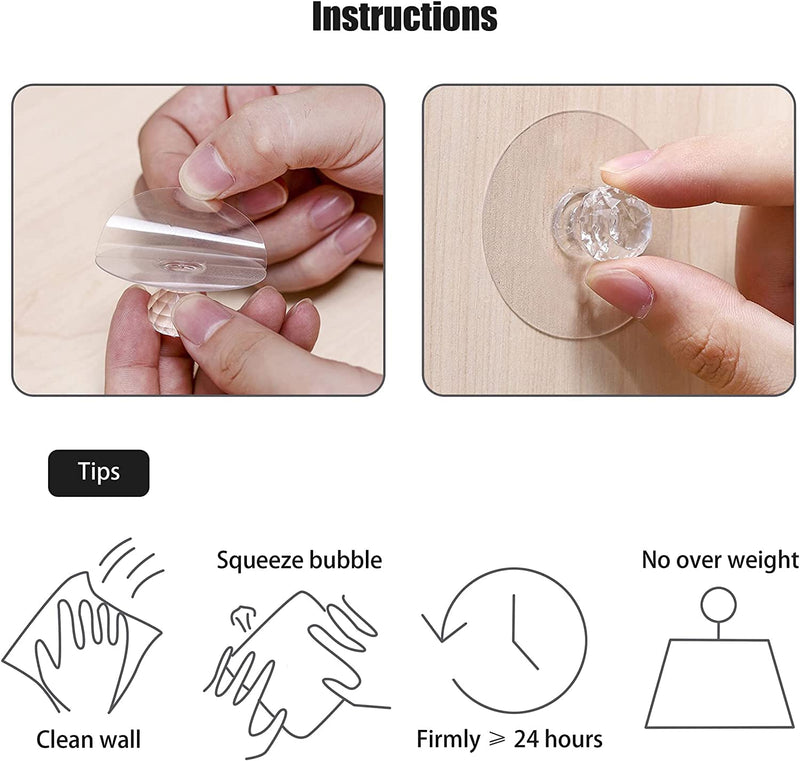 Instructions

Tips

Squeeze bubble

No over weight

Clean wall

Firmly $\geqslant$ 24 hours