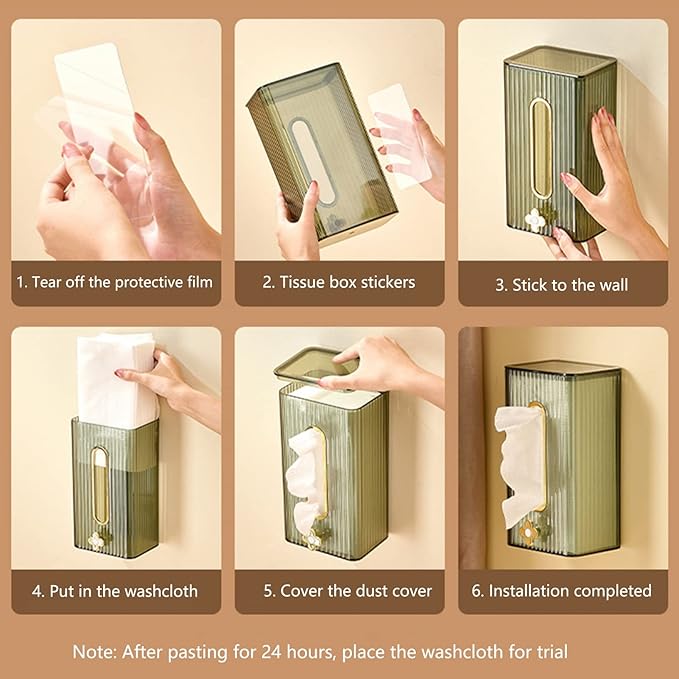 1. Tear off the protective film

2. Tissue box stickers

3. Stick to the wall

4. Put in the washcloth

5. Cover the dust cover

6. Installation completed

Note: After pasting for 24 hours, place the washcloth for trial