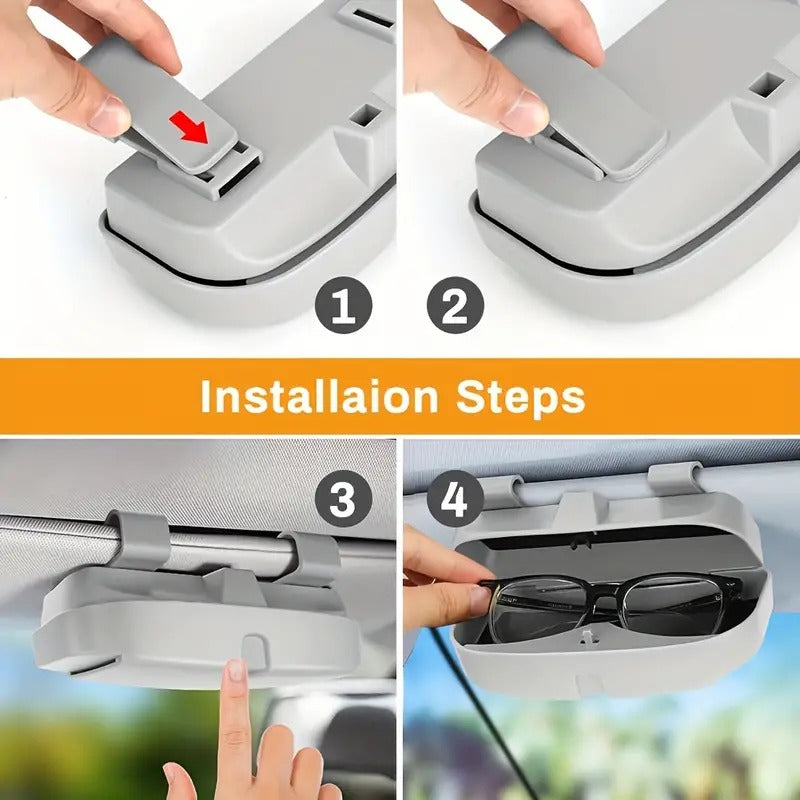 1
2
Installaion Steps
3
4