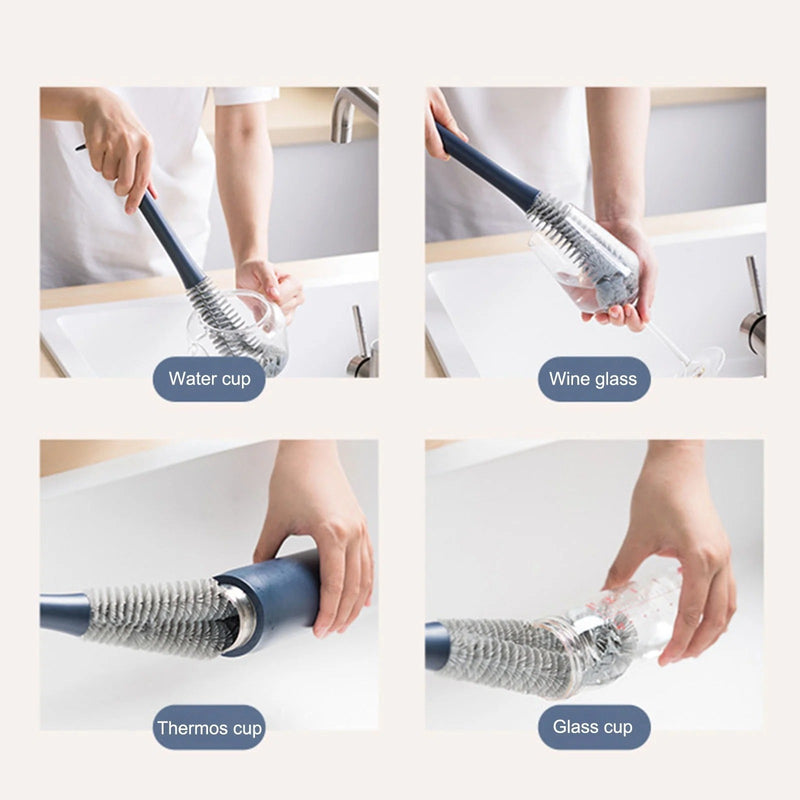 Water cup

Wine glass

Thermos cup

Glass cup